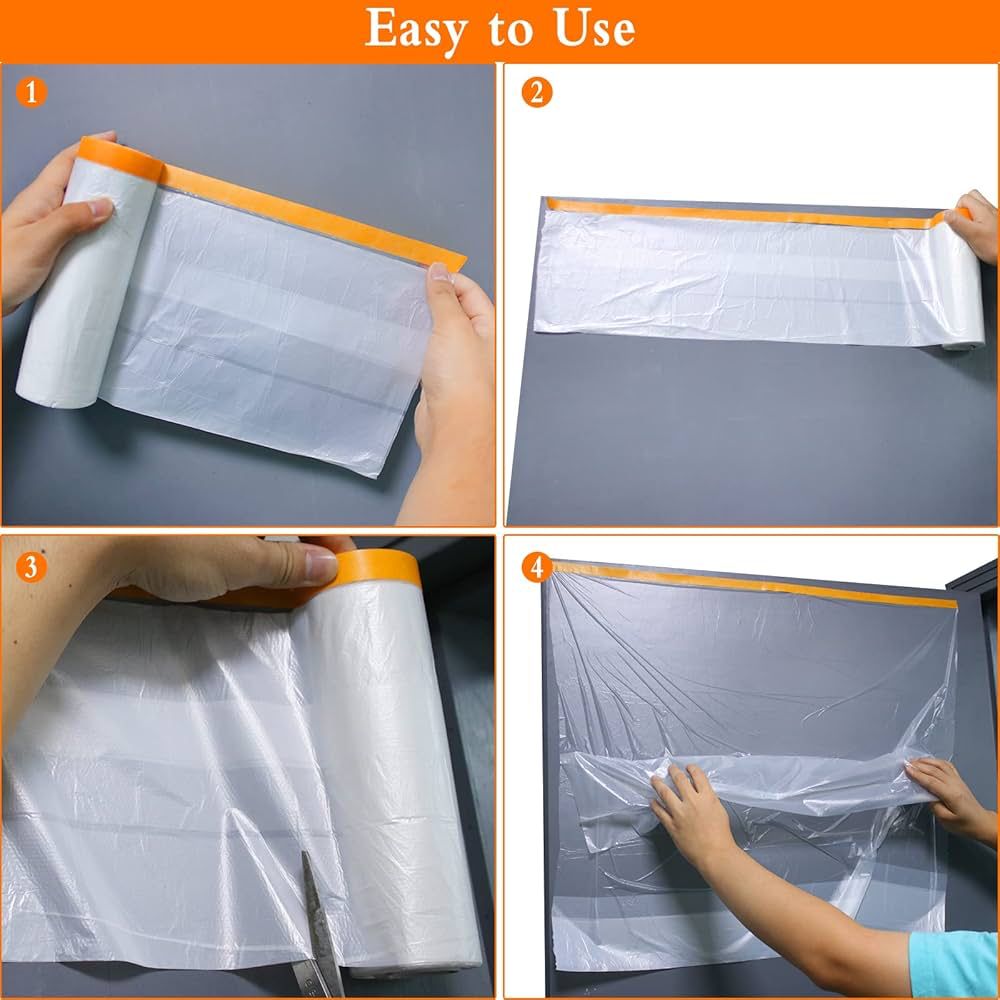 Easy to Use

1

2

3

4