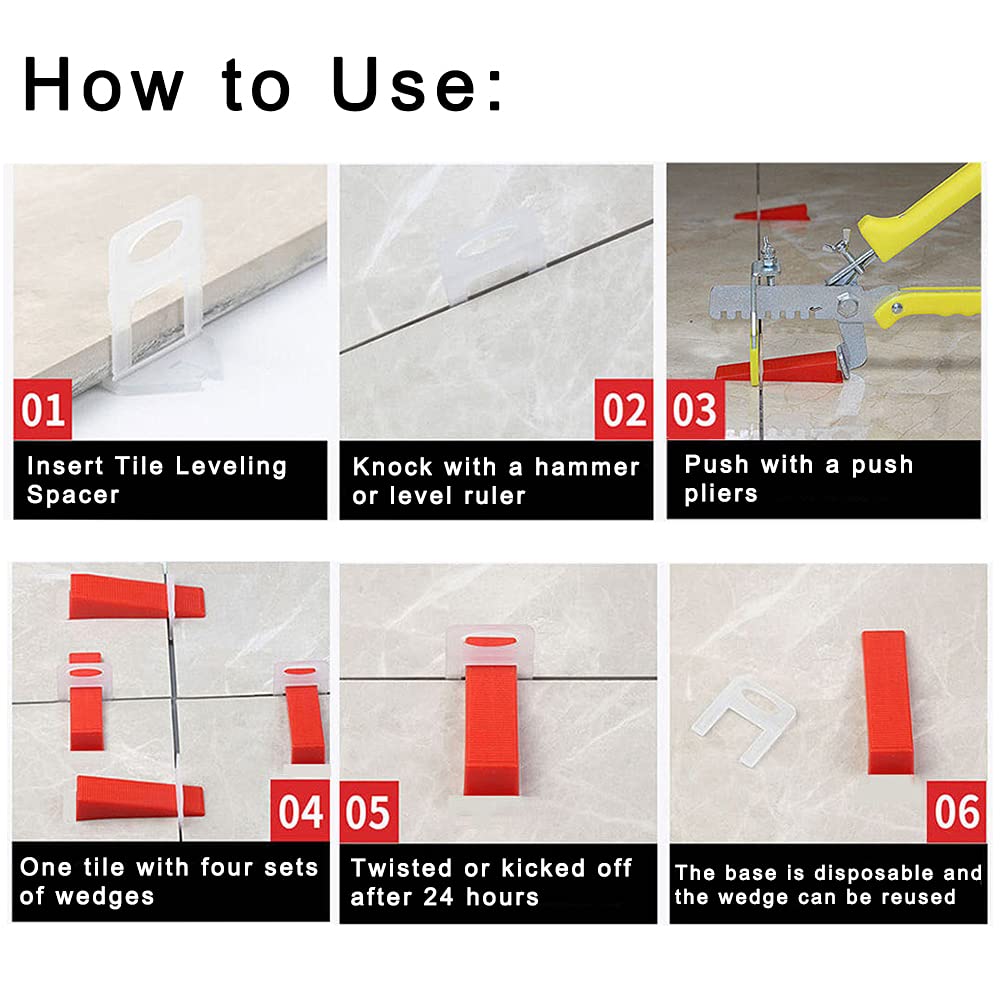 How to Use:

01

Insert Tile Leveling Spacer

02

Knock with a hammer or level ruler

03

Push with a push pliers

04

One tile with four sets of wedges

05

Twisted or kicked off after 24 hours

06

The base is disposable and the wedge can be reused